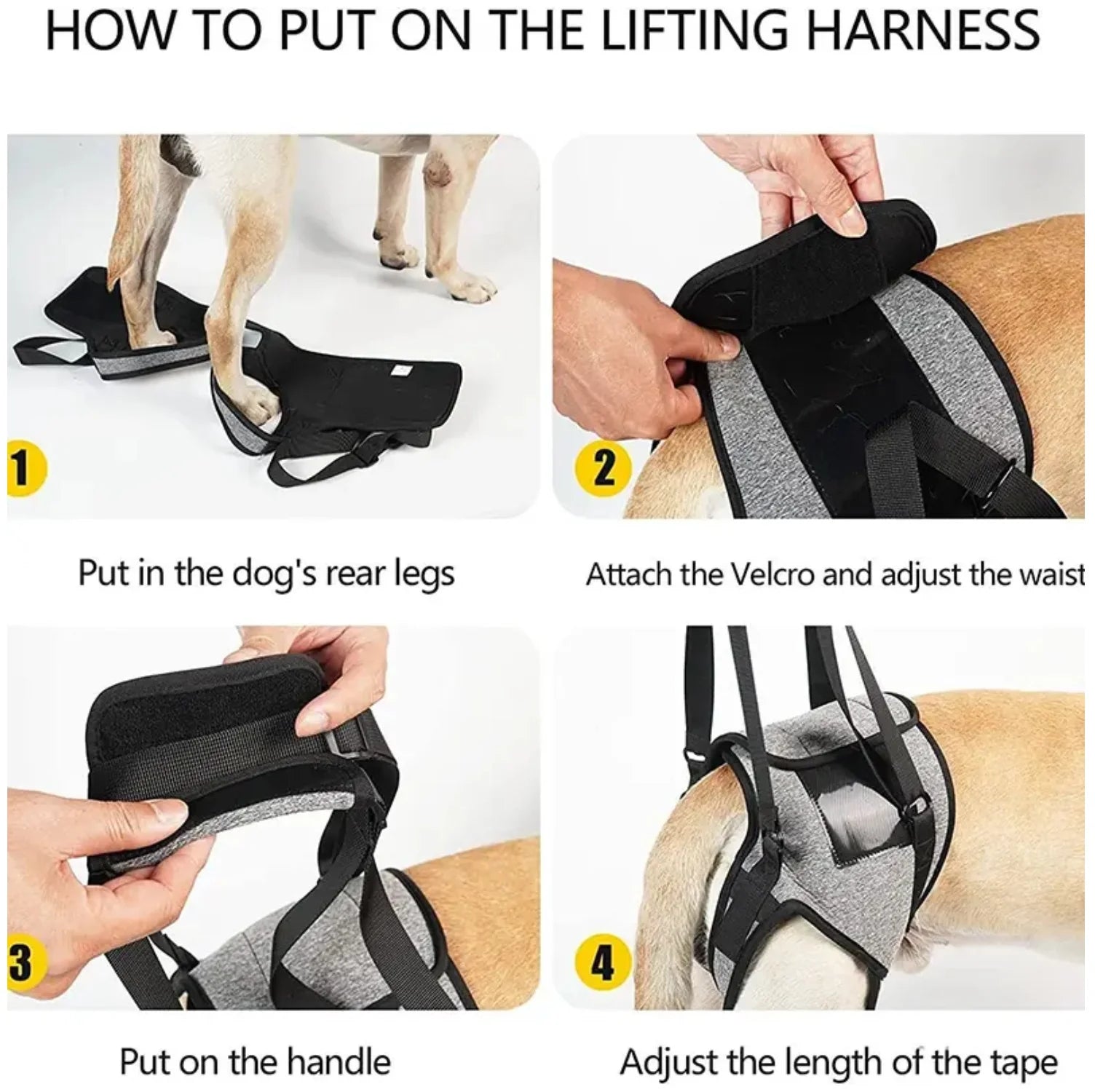 HOW TO PUT ON THE LIFTING HARNESS

1

Put in the dog's rear legs

2

Attach the Velcro and adjust the waist

3

Put on the handle

4

Adjust the length of the tape